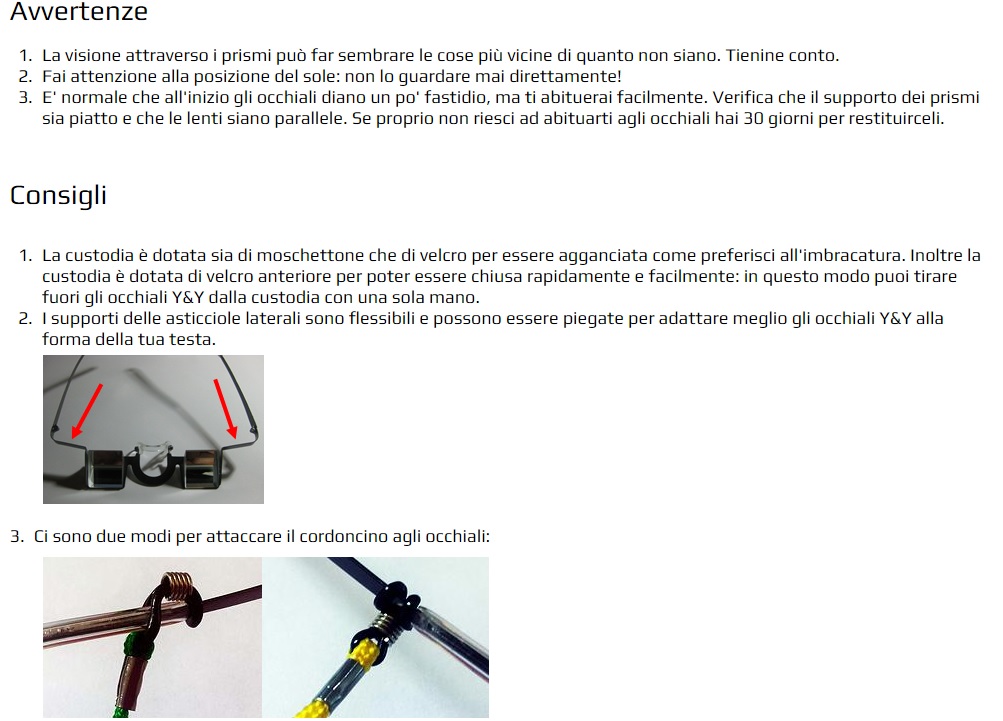 Avvertenze

1. La visione attraverso i prismi può far sembrare le cose più vicine di quanto non siano. Tienine conto.
2. Fai attenzione alla posizione del sole: non lo guardare mai direttamente!
3. E' normale che all'inizio gli occhiali diano un po' fastidio, ma ti abituerai facilmente. Verifica che il supporto dei prismi sia piatto e che le lenti siano parallele. Se proprio non riesci ad abituarti agli occhiali hai 30 giorni per restituirceli.

Consigli

1. La custodia è dotata sia di moschettone che di velcro per essere agganciata come preferisci all'imbracatura. Inoltre la custodia è dotata di velcro anteriore per poter essere chiusa rapidamente e facilmente: in questo modo puoi tirare fuori gli occhiali Y&Y dalla custodia con una sola mano.
2. I supporti delle asticciole laterali sono flessibili e possono essere piegate per adattare meglio gli occhiali Y&Y alla forma della tua testa.

3. Ci sono due modi per attaccare il cordoncino agli occhiali: